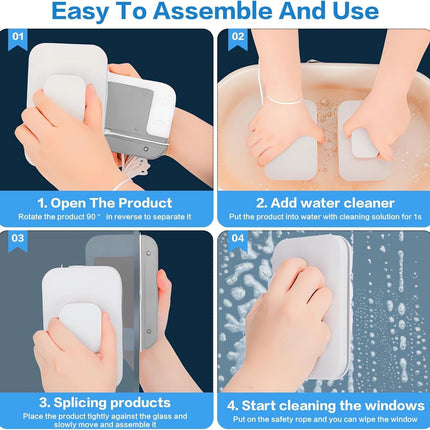 Easy To Assemble And Use

01

1. Open The Product
Rotate the product 90 ° in reverse to separate it

02

2. Add water cleaner
Put the product into water with cleaning solution for 1s

03

3. Splicing products
Place the product tightly against the glass and slowly move and assemble it

04

4. Start cleaning the windows
Put on the safety rope and you can wipe the window