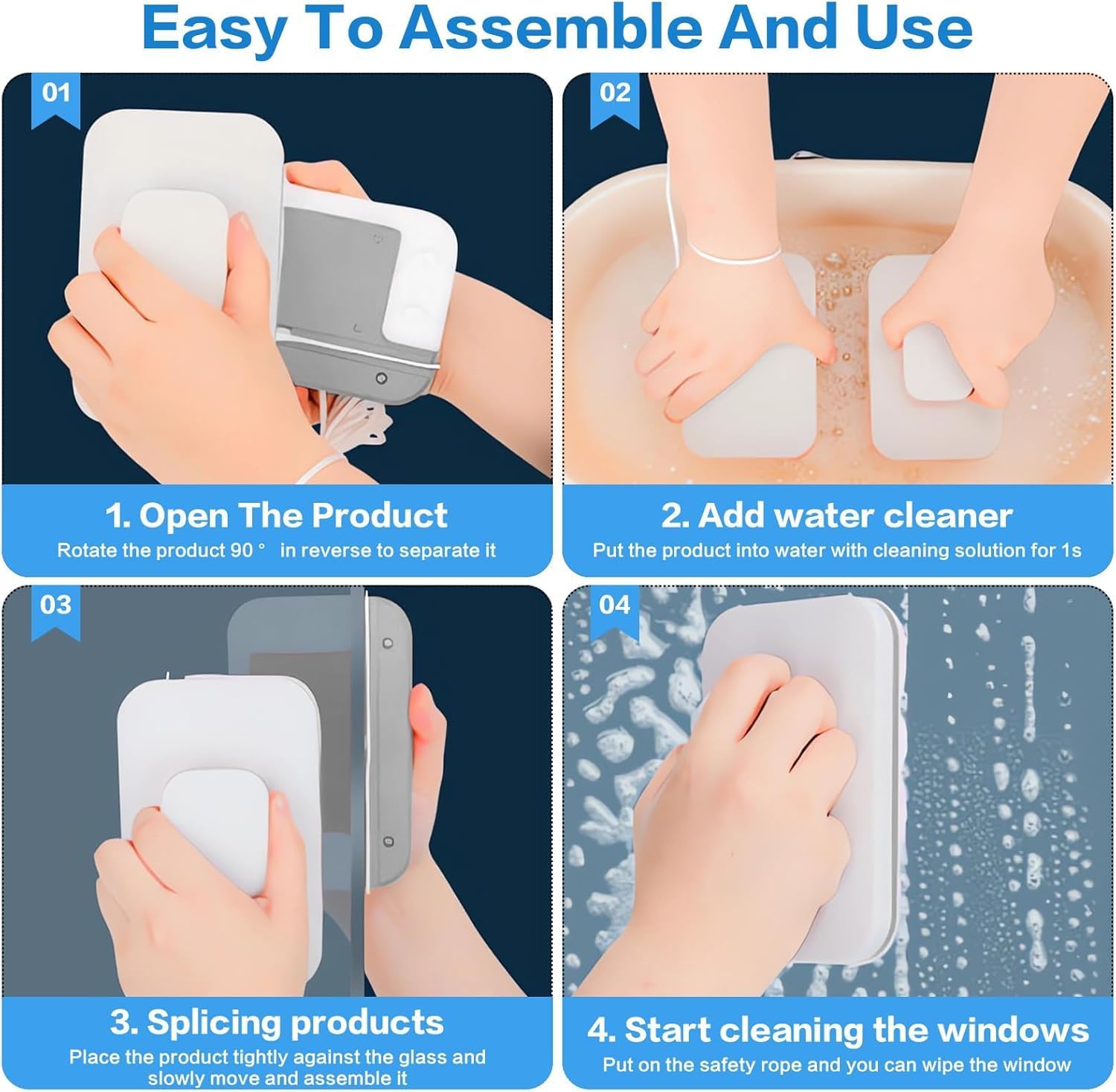 Easy To Assemble And Use

01

1. Open The Product
Rotate the product 90 ° in reverse to separate it

02

2. Add water cleaner
Put the product into water with cleaning solution for 1s

03

3. Splicing products
Place the product tightly against the glass and slowly move and assemble it

04

4. Start cleaning the windows
Put on the safety rope and you can wipe the window